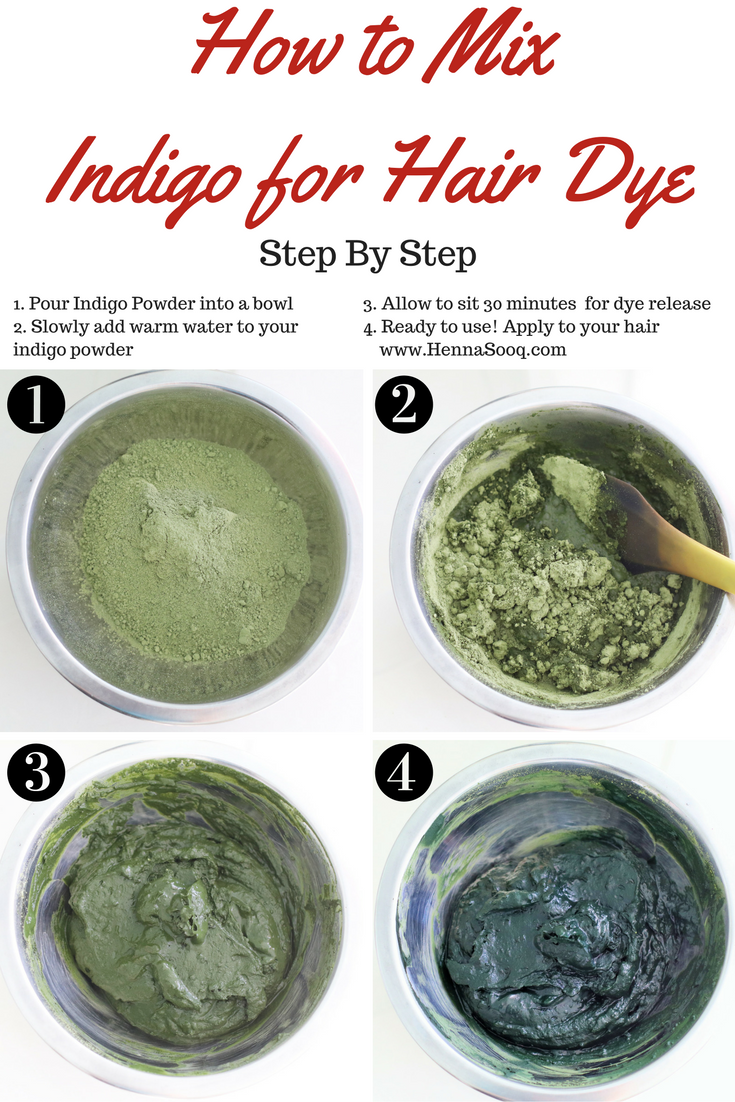 How to Mix

Indigo for Hair Dye

Step By Step

1. Pour Indigo Powder into a bowl
2. Slowly add warm water to your indigo powder

3. Allow to sit 30 minutes for dye release
4. Ready to use! Apply to your hair
www.HennaSooq.com

1

2

3

4